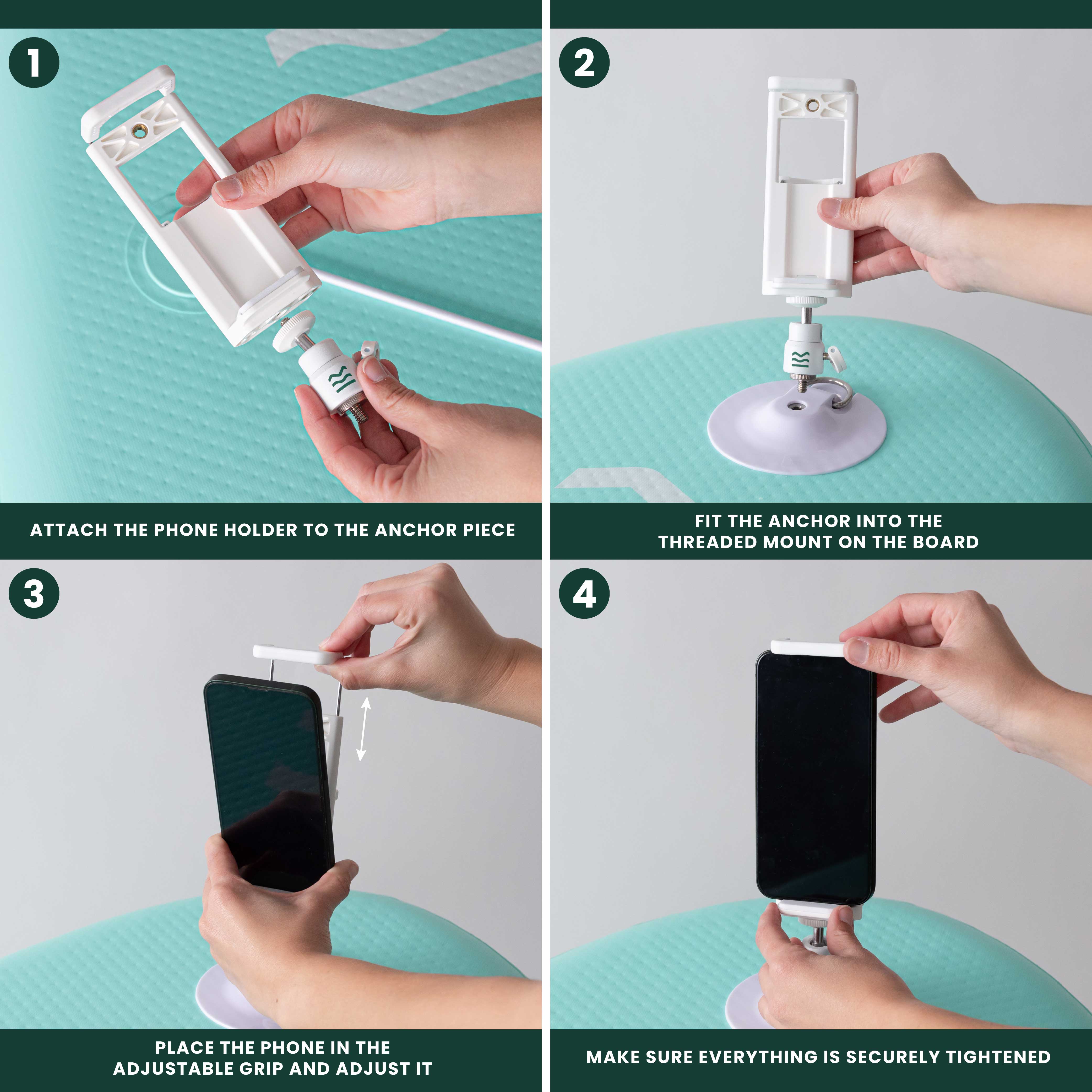 1

ATTACH THE PHONE HOLDER TO THE ANCHOR PIECE

2

FIT THE ANCHOR INTO THE THREADED MOUNT ON THE BOARD

3

PLACE THE PHONE IN THE ADJUSTABLE GRIP AND ADJUST IT

4

MAKE SURE EVERYTHING IS SECURELY TIGHTENED